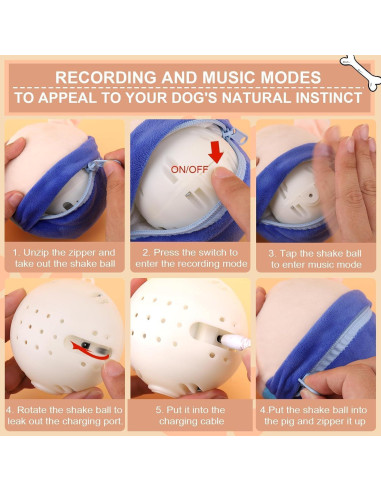 RECORDING AND MUSIC MODES
TO APPEAL TO YOUR DOG'S NATURAL INSTINCT

ON/OFF

1. Unzip the zipper and take out the shake ball

2. Press the switch to enter the recording mode

3. Tap the shake ball to enter music mode

4. Rotate the shake ball to leak out the charging port

5. Put it into the charging cable

4.Put the shake ball into the pig and zipper it up