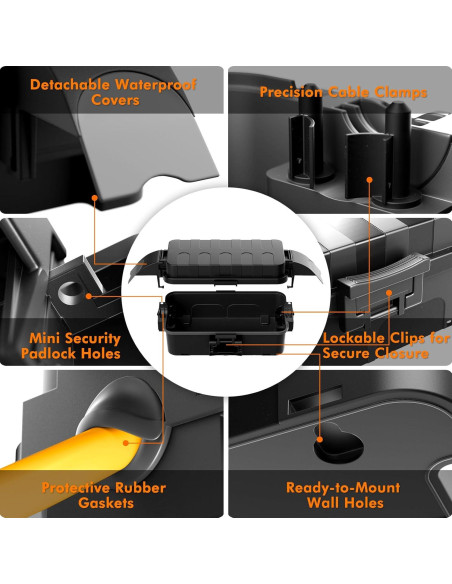 Detachable Waterproof Covers

Precision Cable Clamps

Mini Security Padlock Holes

Lockable Clips for Secure Closure

Protective Rubber Gaskets

Ready-to-Mount Wall Holes