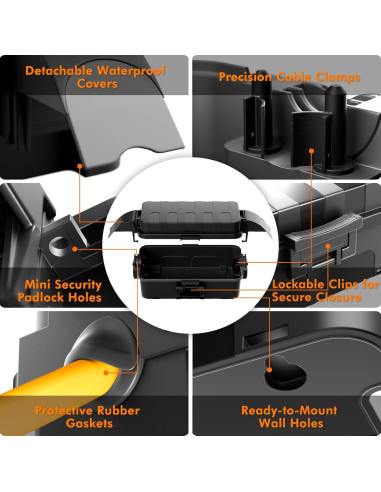 Detachable Waterproof Covers

Precision Cable Clamps

Mini Security Padlock Holes

Lockable Clips for Secure Closure

Protective Rubber Gaskets

Ready-to-Mount Wall Holes