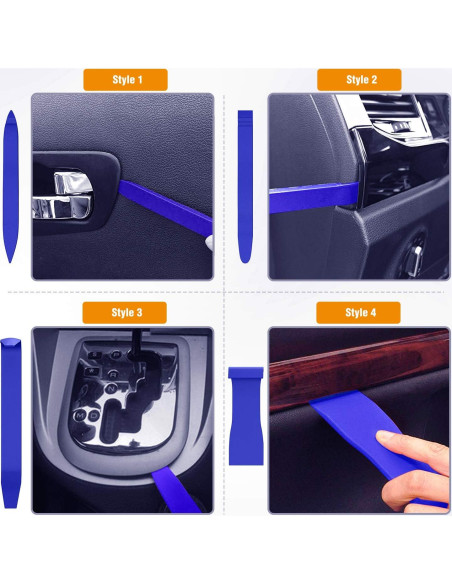 Style 1

Style 2

Style 3

Style 4