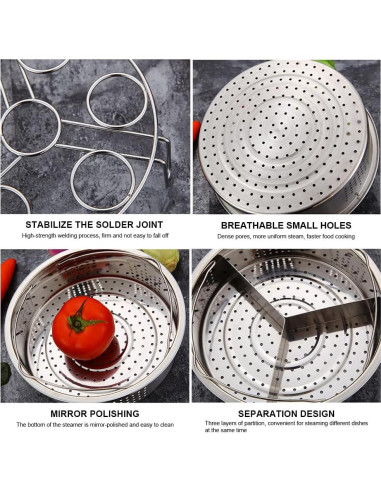 STABILIZE THE SOLDER JOINT
High-strength welding process, firm and not easy to fall off

BREATHABLE SMALL HOLES
Dense pores, more uniform steam, faster food cooking

MIRROR POLISHING
The bottom of the steamer is mirror-polished and easy to clean

SEPARATION DESIGN
Three layers of partition, convenient for steaming different dishes at the same time