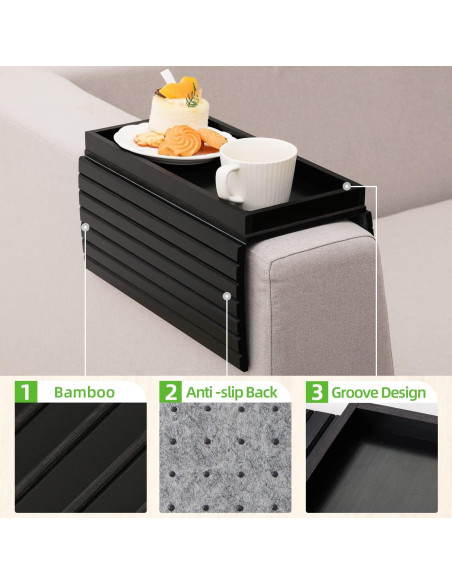 1 Bamboo

2 Anti -slip Back

3 Groove Design