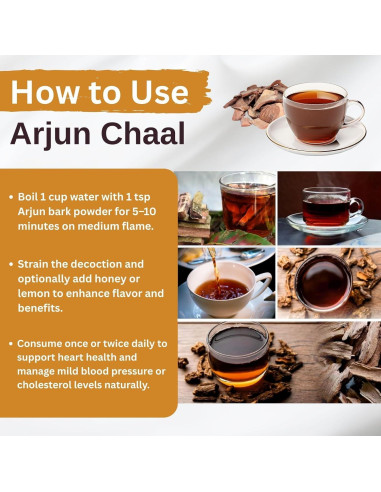 How to Use
Arjun Chaal

• Boil 1 cup water with 1 tsp Arjun bark powder for 5–10 minutes on medium flame.

• Strain the decoction and optionally add honey or lemon to enhance flavor and benefits.

• Consume once or twice daily to support heart health and manage mild blood pressure or cholesterol levels naturally.