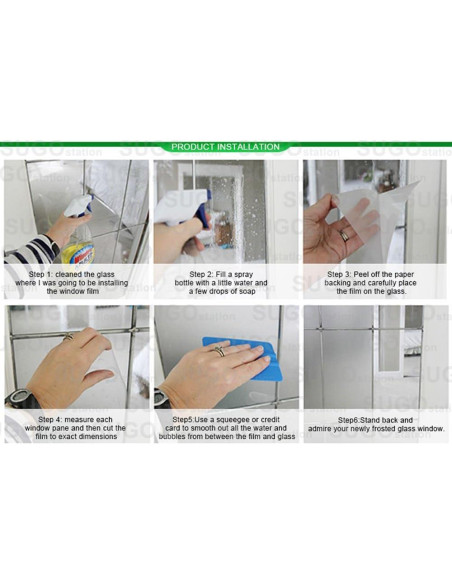 PRODUCT INSTALLATION

SUGO station

Step 1: cleaned the glass where I was going to be installing the window film

Step 2: Fill a spray bottle with a little water and a few drops of soap

Step 3: Peel off the paper backing and carefully place the film on the glass.

Step 4: measure each window pane and then cut the film to exact dimensions

Step5:Use a squeegee or credit card to smooth out all the water and bubbles from between the film and glass

Step6:Stand back and admire your newly frosted glass window.