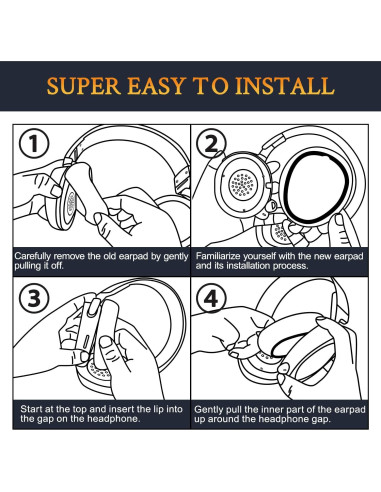 SUPER EASY TO INSTALL

1

Carefully remove the old earpad by gently pulling it off.

2

Familiarize yourself with the new earpad and its installation process.

3

Start at the top and insert the lip into the gap on the headphone.

4

Gently pull the inner part of the earpad up around the headphone gap.