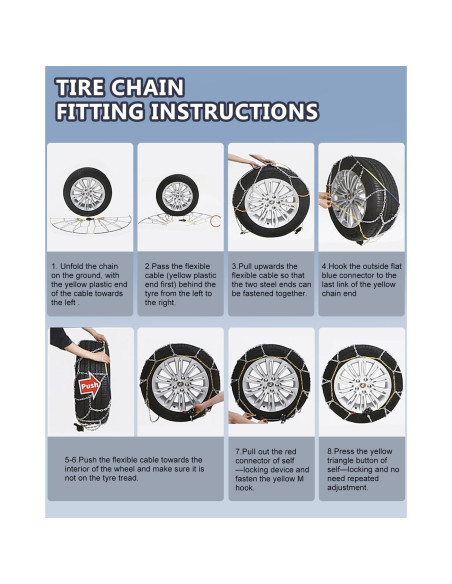 TIRE CHAIN
FITTING INSTRUCTIONS

1. Unfold the chain on the ground, with the yellow plastic end of the cable towards the left .

2.Pass the flexible cable (yellow plastic end first) behind the tyre from the left to the right.

3.Pull upwards the flexible cable so that the two steel ends can be fastened together.

4.Hook the outside flat blue connector to the last link of the yellow chain end

Push

5-6.Push the flexible cable towards the interior of the wheel and make sure it is not on the tyre tread.

7.Pull out the red connector of self —locking device and fasten the yellow M hook.

8.Press the yellow triangle button of self—locking and no need repeated adjustment.