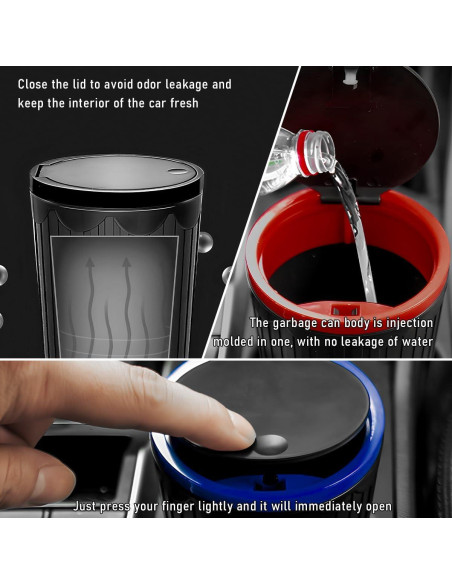 Close the lid to avoid odor leakage and keep the interior of the car fresh

The garbage can body is injection molded in one, with no leakage of water

Just press your finger lightly and it will immediately open