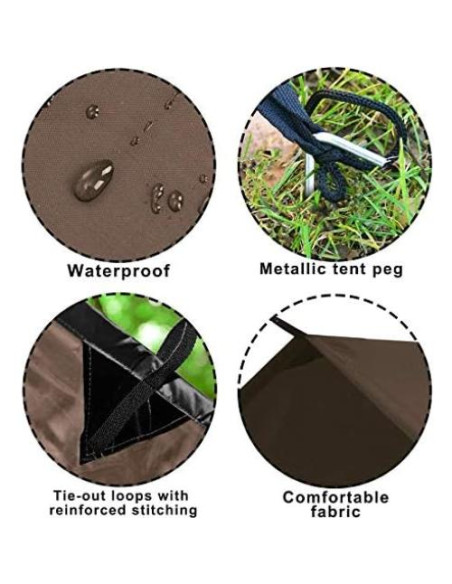 Waterproof

Metallic tent peg

Tie-out loops with reinforced stitching

Comfortable fabric