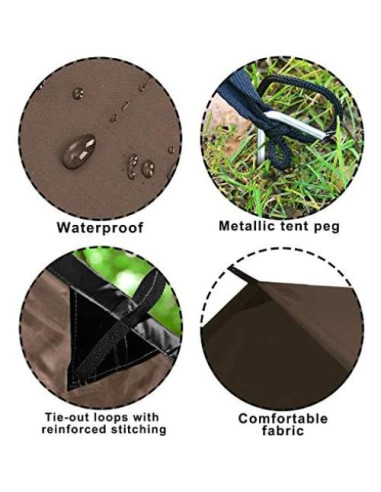 Waterproof

Metallic tent peg

Tie-out loops with reinforced stitching

Comfortable fabric