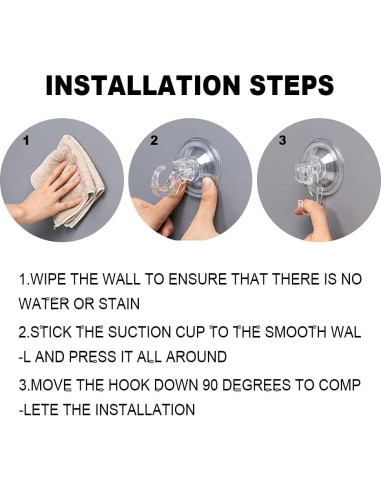 INSTALLATION STEPS

1

2

3

1.WIPE THE WALL TO ENSURE THAT THERE IS NO WATER OR STAIN

2.STICK THE SUCTION CUP TO THE SMOOTH WAL -L AND PRESS IT ALL AROUND

3.MOVE THE HOOK DOWN 90 DEGREES TO COMP -LETE THE INSTALLATION