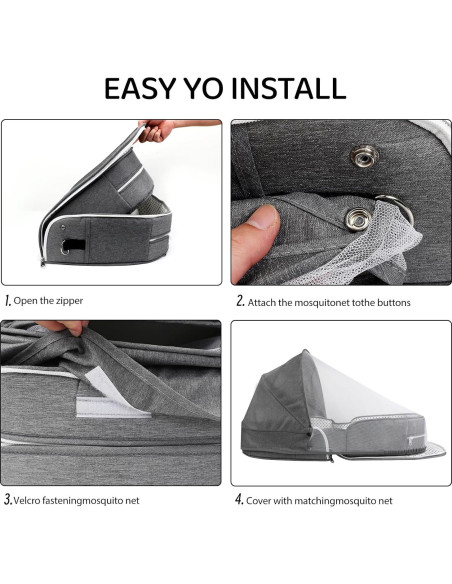 EASY YO INSTALL

1. Open the zipper

2. Attach the mosquitonet tothe buttons

3. Velcro fasteningmosquito net

4. Cover with matchingmosquito net