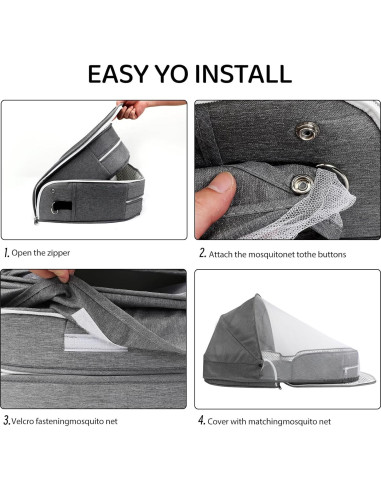 EASY YO INSTALL

1. Open the zipper

2. Attach the mosquitonet tothe buttons

3. Velcro fasteningmosquito net

4. Cover with matchingmosquito net