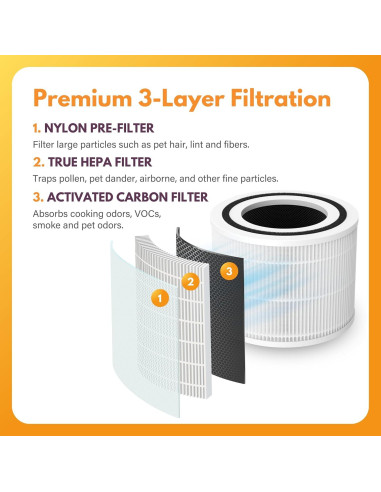 Premium 3-Layer Filtration

1. NYLON PRE-FILTER

Filter large particles such as pet hair, lint and fibers.

2. TRUE HEPA FILTER

Traps pollen, pet dander, airborne, and other fine particles.

3. ACTIVATED CARBON FILTER

Absorbs cooking odors, VOCs, smoke and pet odors.

1

2

3