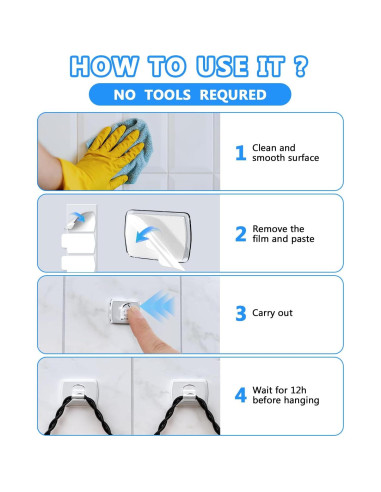 HOW TO USE IT ?
NO TOOLS REQURED

1 Clean and smooth surface

2 Remove the film and paste

3 Carry out

4 Wait for 12h before hanging