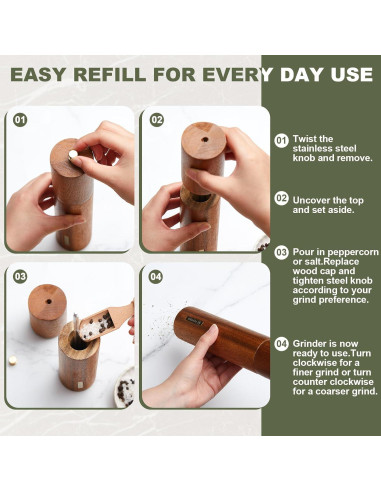 EASY REFILL FOR EVERY DAY USE

01

02

03

04

01 Twist the stainless steel knob and remove.

02 Uncover the top and set aside.

03 Pour in peppercorn or salt.Replace wood cap and tighten steel knob according to your grind preference.

04 Grinder is now ready to use.Turn clockwise for a finer grind or turn counter clockwise for a coarser grind.