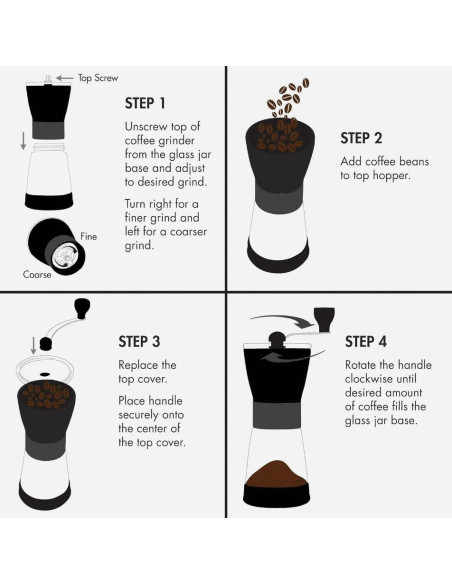 Top Screw

Fine

Coarse

STEP 1

Unscrew top of coffee grinder from the glass jar base and adjust to desired grind.

Turn right for a finer grind and left for a coarser grind.

STEP 2

Add coffee beans to top hopper.

STEP 3

Replace the top cover.

Place handle securely onto the center of the top cover.

STEP 4

Rotate the handle clockwise until desired amount of coffee fills the glass jar base.