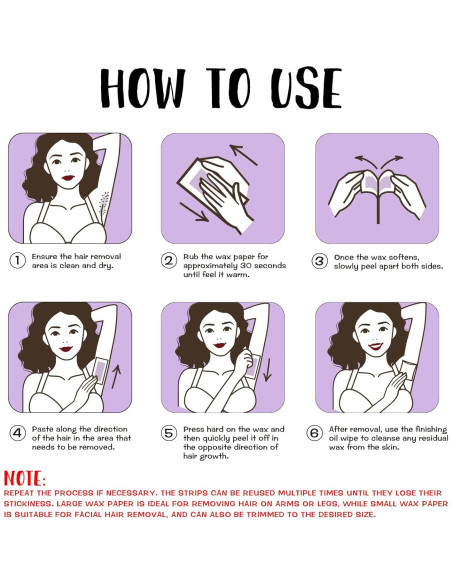 HOW TO USE

1 Ensure the hair removal area is clean and dry.

2 Rub the wax paper for approximately 30 seconds until feel it warm.

3 Once the wax softens, slowly peel apart both sides.

4 Paste along the direction of the hair in the area that needs to be removed.

5 Press hard on the wax and then quickly peel it off in the opposite direction of hair growth.

6 After removal, use the finishing oil wipe to cleanse any residual wax from the skin.

NOTE:
REPEAT THE PROCESS IF NECESSARY. THE STRIPS CAN BE REUSED MULTIPLE TIMES UNTIL THEY LOSE THEIR STICKINESS. LARGE WAX PAPER IS IDEAL FOR REMOVING HAIR ON ARMS OR LEGS, WHILE SMALL WAX PAPER IS SUITABLE FOR FACIAL HAIR REMOVAL, AND CAN ALSO BE TRIMMED TO THE DESIRED SIZE.