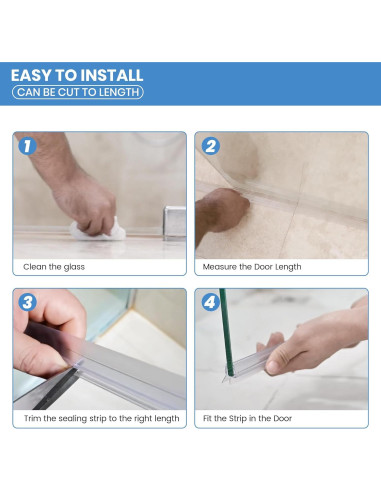 EASY TO INSTALL
CAN BE CUT TO LENGTH

1
Clean the glass

2
Measure the Door Length

3
Trim the sealing strip to the right length

4
Fit the Strip in the Door