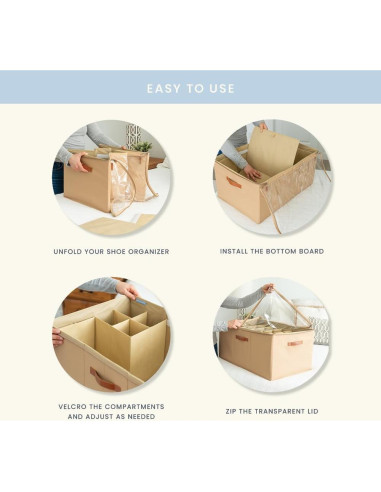 EASY TO USE

UNFOLD YOUR SHOE ORGANIZER

INSTALL THE BOTTOM BOARD

VELCRO THE COMPARTMENTS AND ADJUST AS NEEDED

ZIP THE TRANSPARENT LID