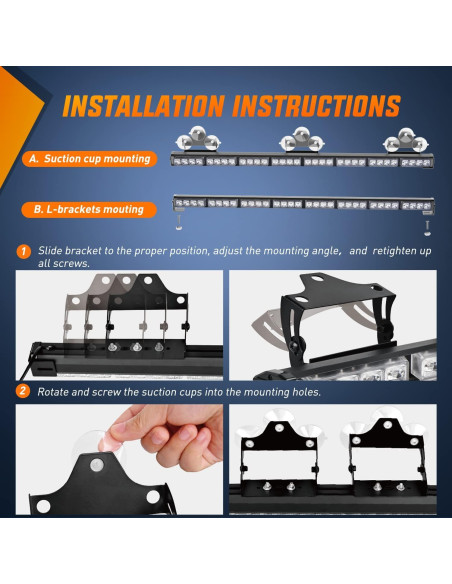 INSTALLATION INSTRUCTIONS

A. Suction cup mounting

B. L-brackets mouting

1 Slide bracket to the proper position, adjust the mounting angle, and retighten up all screws.

2 Rotate and screw the suction cups into the mounting holes.