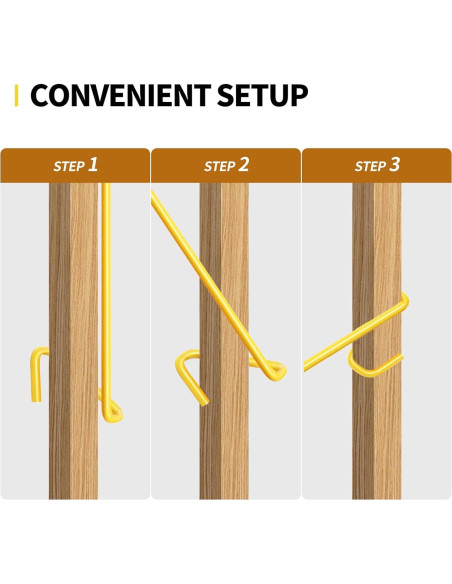 CONVENIENT SETUP

STEP 1

STEP 2

STEP 3