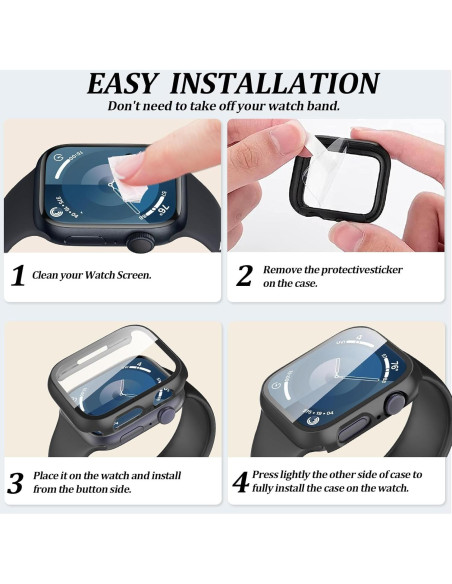 EASY INSTALLATION
Don't need to take off your watch band.

1 Clean your Watch Screen.

2 Remove the protectivesticker on the case.

3 Place it on the watch and install from the button side.

4 Press lightly the other side of case to fully install the case on the watch.