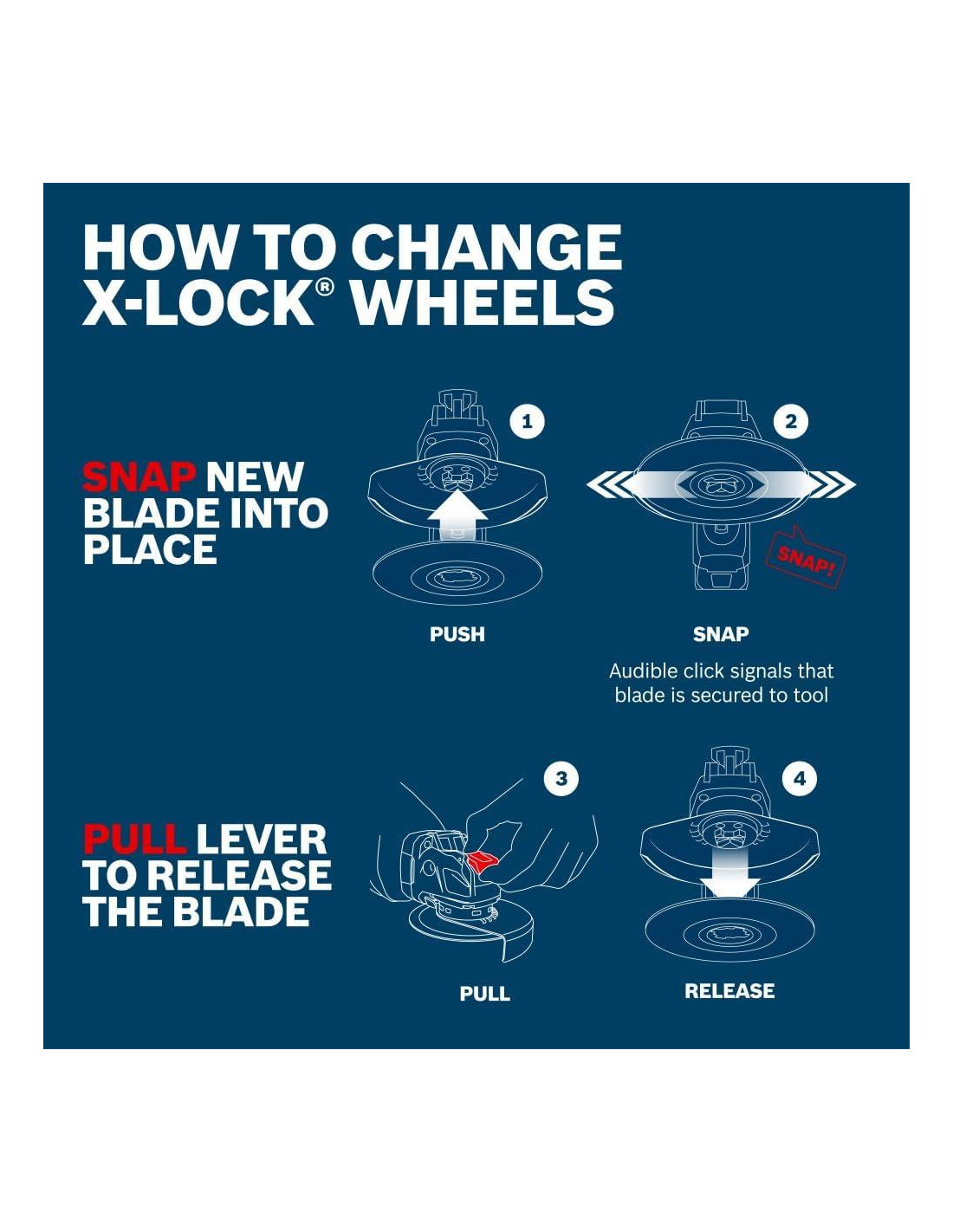 HOW TO CHANGE X-LOCK® WHEELS

SNAP NEW BLADE INTO PLACE

1

PUSH

2

SNAP!

SNAP

Audible click signals that blade is secured to tool

PULL LEVER TO RELEASE THE BLADE

3

PULL

4

RELEASE