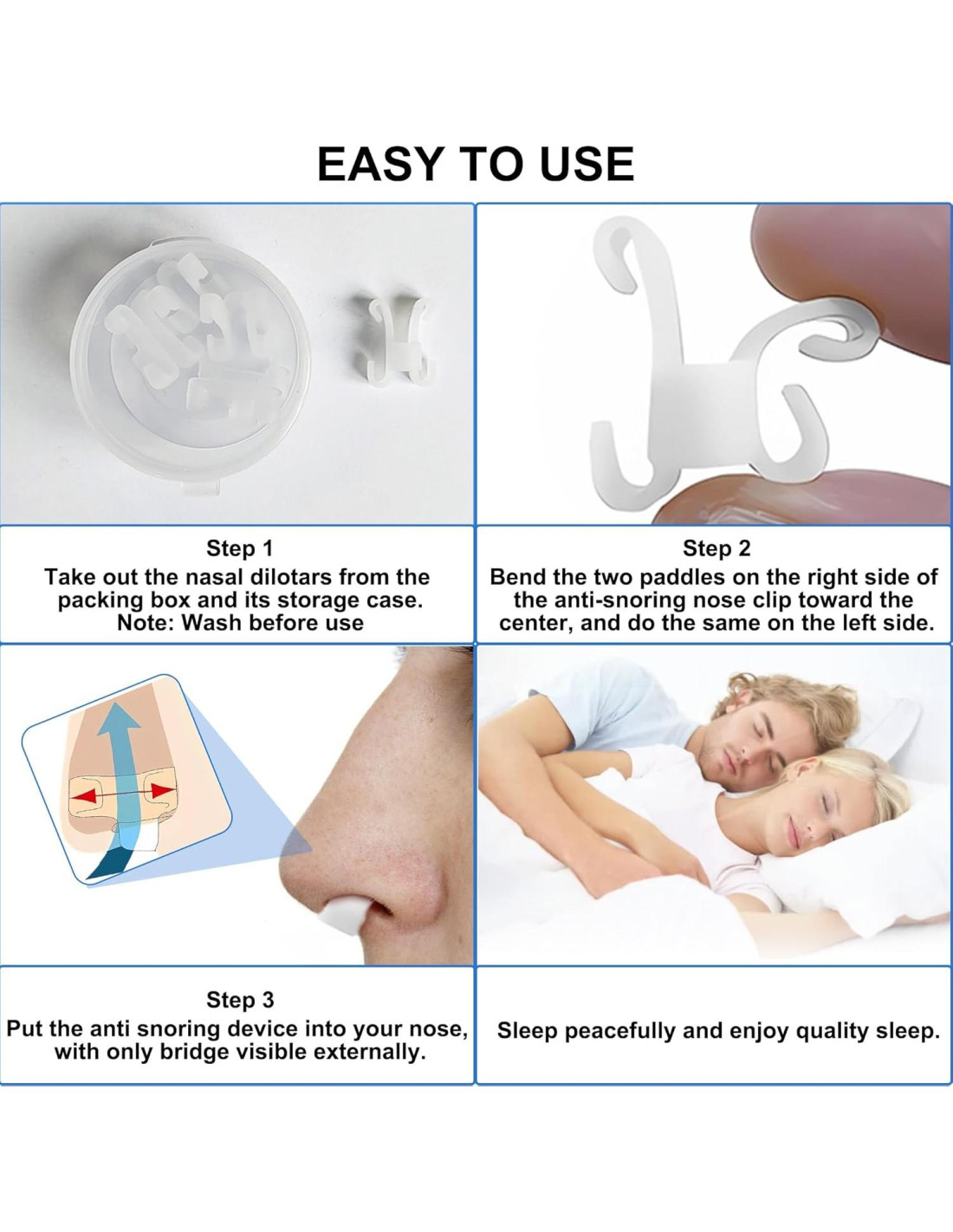 EASY TO USE

Step 1
Take out the nasal dilotars from the packing box and its storage case.
Note: Wash before use

Step 2
Bend the two paddles on the right side of the anti-snoring nose clip toward the center, and do the same on the left side.

Step 3
Put the anti snoring device into your nose, with only bridge visible externally.

Sleep peacefully and enjoy quality sleep.