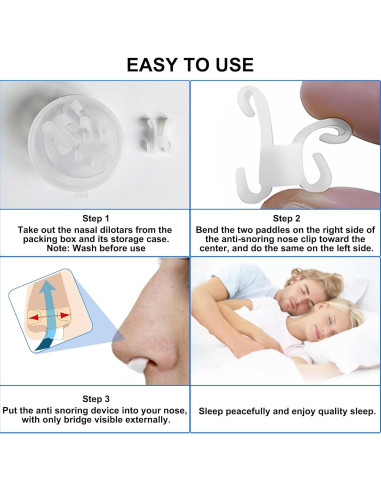 EASY TO USE

Step 1
Take out the nasal dilotars from the packing box and its storage case.
Note: Wash before use

Step 2
Bend the two paddles on the right side of the anti-snoring nose clip toward the center, and do the same on the left side.

Step 3
Put the anti snoring device into your nose, with only bridge visible externally.

Sleep peacefully and enjoy quality sleep.