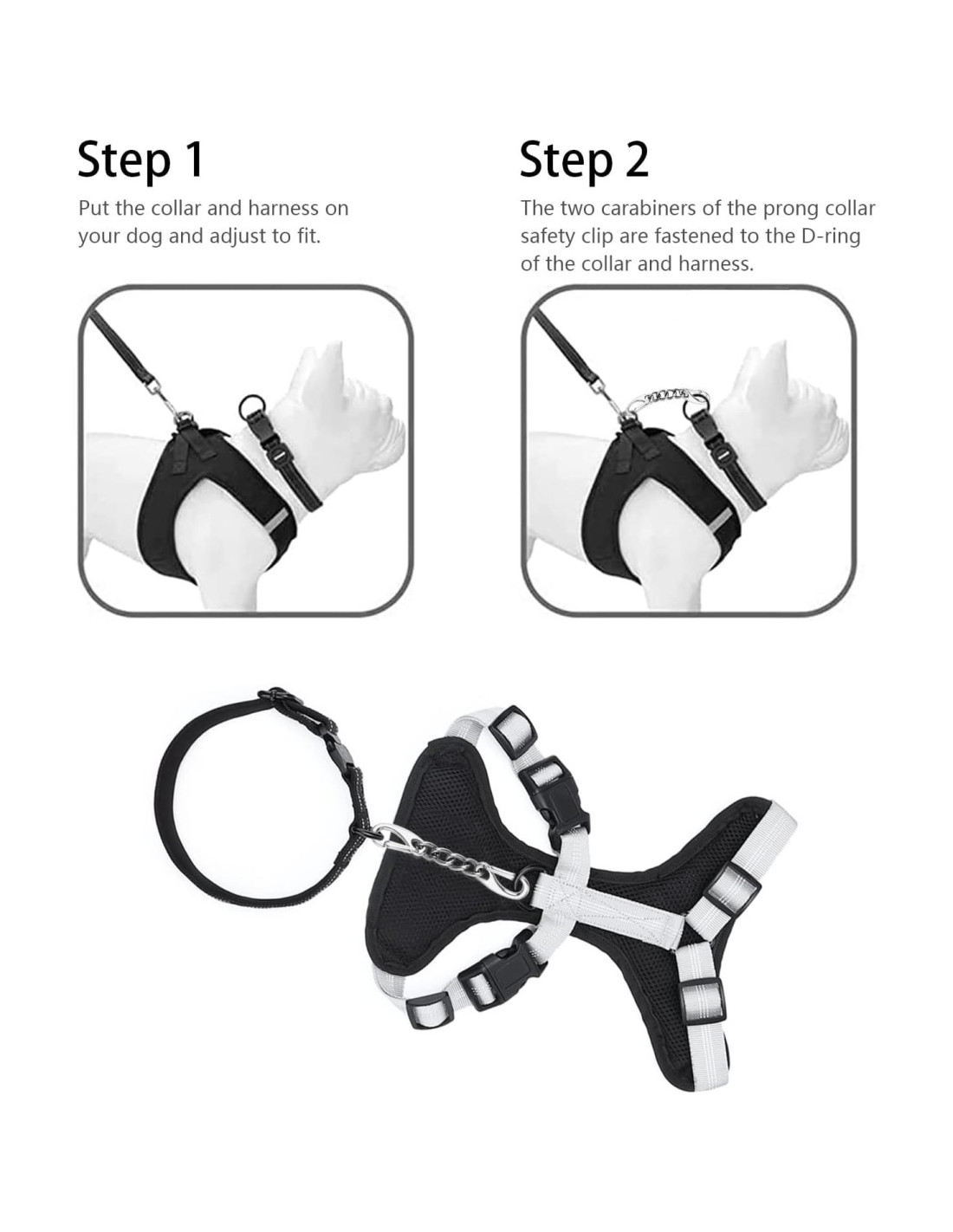 Step 1

Put the collar and harness on your dog and adjust to fit.

Step 2

The two carabiners of the prong collar safety clip are fastened to the D-ring of the collar and harness.