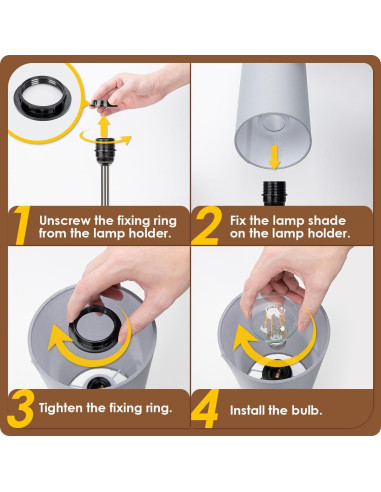 1 Unscrew the fixing ring from the lamp holder.

2 Fix the lamp shade on the lamp holder.

3 Tighten the fixing ring.

4 Install the bulb.