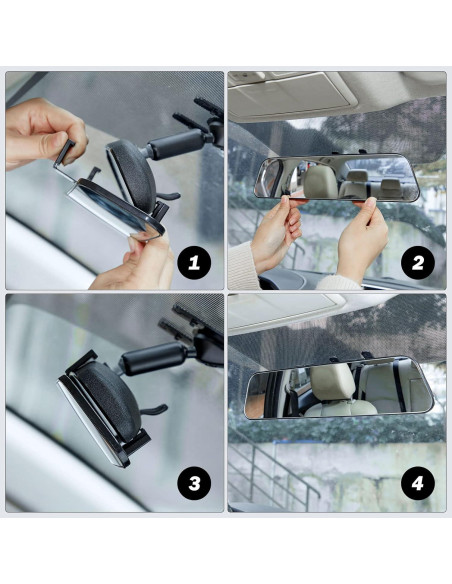 1
2
3
4