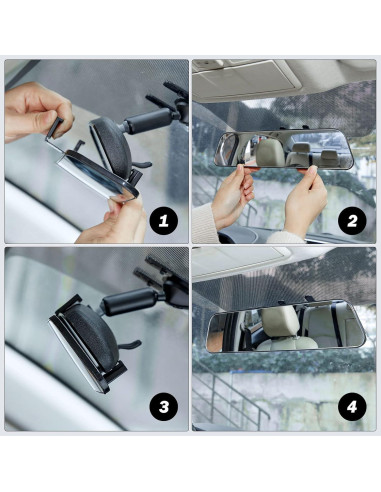 1

2

3

4