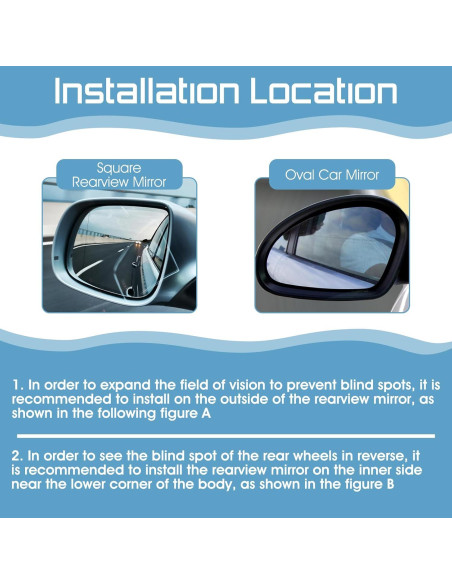 Installation Location

Square Rearview Mirror

Oval Car Mirror

1. In order to expand the field of vision to prevent blind spots, it is recommended to install on the outside of the rearview mirror, as shown in the following figure A

2. In order to see the blind spot of the rear wheels in reverse, it is recommended to install the rearview mirror on the inner side near the lower corner of the body, as shown in the figure B