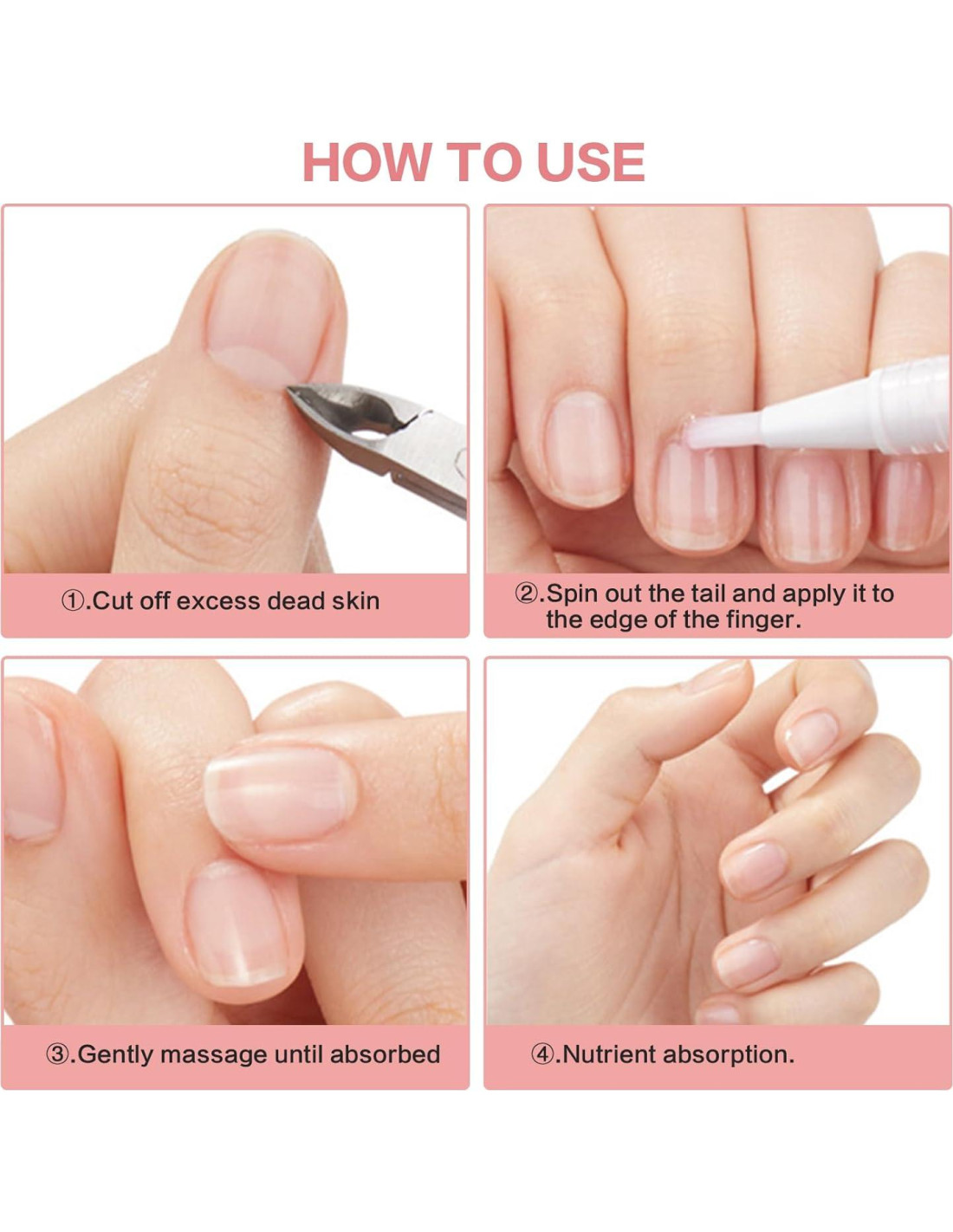 HOW TO USE

①.Cut off excess dead skin

②.Spin out the tail and apply it to the edge of the finger.

③.Gently massage until absorbed

④.Nutrient absorption.