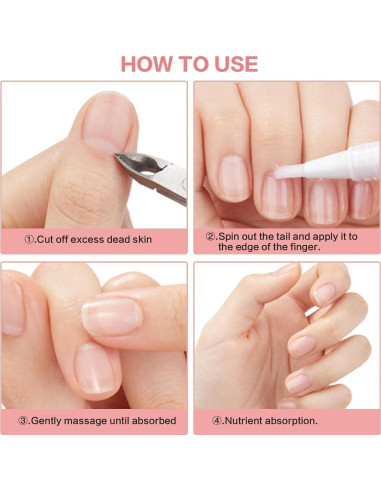 HOW TO USE

①.Cut off excess dead skin

②.Spin out the tail and apply it to the edge of the finger.

③.Gently massage until absorbed

④.Nutrient absorption.