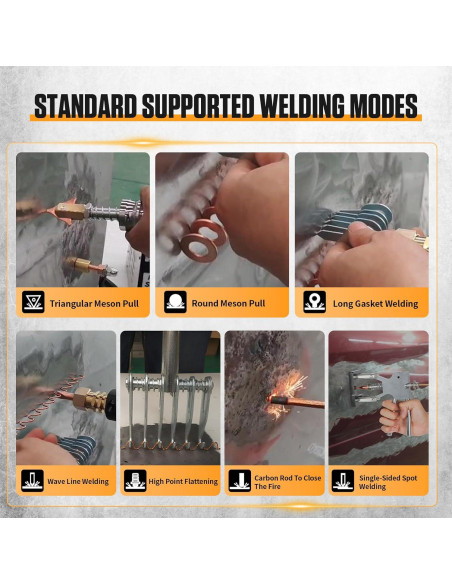 STANDARD SUPPORTED WELDING MODES

Triangular Meson Pull

Round Meson Pull

Long Gasket Welding

Wave Line Welding

High Point Flattening

Carbon Rod To Close The Fire

Single-Sided Spot Welding