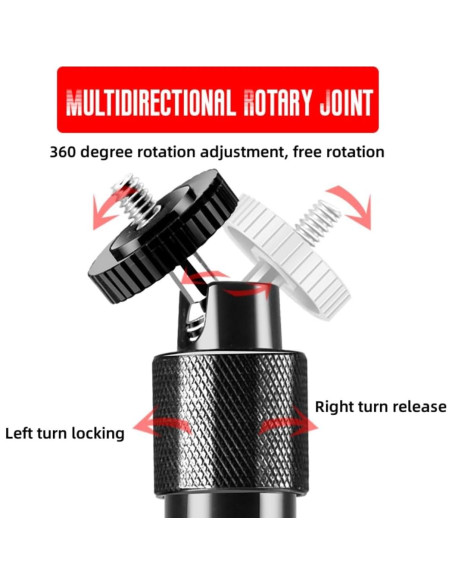 MULTIDIRECTIONAL ROTARY JOINT

360 degree rotation adjustment, free rotation

Right turn release

Left turn locking