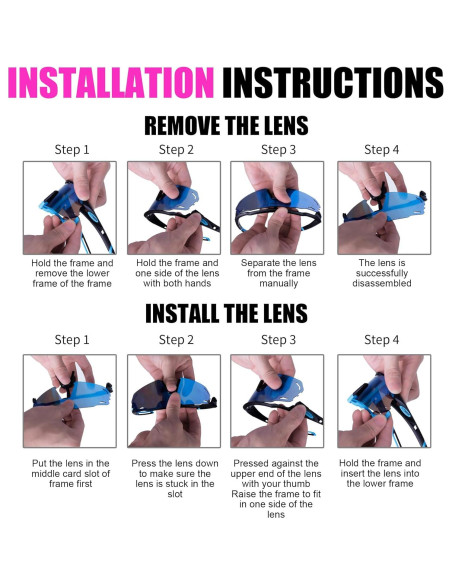 INSTALLATION INSTRUCTIONS

REMOVE THE LENS

Step 1

Hold the frame and remove the lower frame of the frame

Step 2

Hold the frame and one side of the lens with both hands

Step 3

Separate the lens from the frame manually

Step 4

The lens is successfully disassembled

INSTALL THE LENS

Step 1

Put the lens in the middle card slot of frame first

Step 2

Press the lens down to make sure the lens is stuck in the slot

Step 3

Pressed against the upper end of the lens with your thumb
Raise the frame to fit in one side of the lens

Step 4

Hold the frame and insert the lens into the lower frame