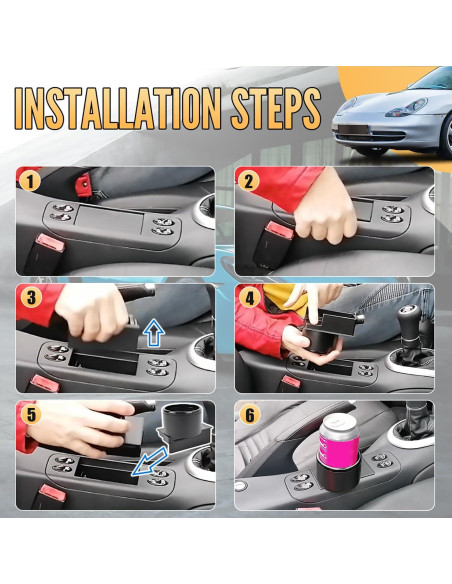 INSTALLATION STEPS

1

2

3

4

5

6