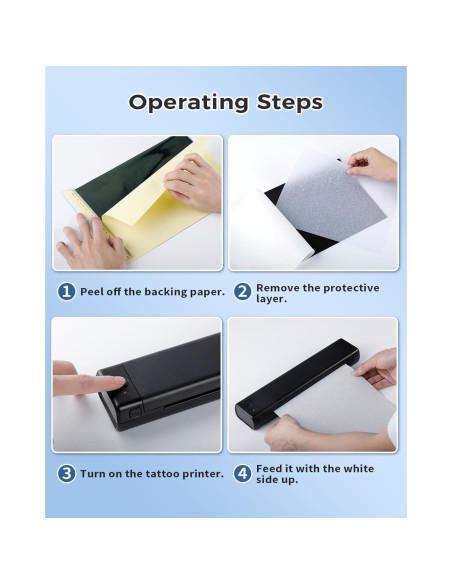 Operating Steps

1 Peel off the backing paper.

2 Remove the protective layer.

3 Turn on the tattoo printer.

4 Feed it with the white side up.