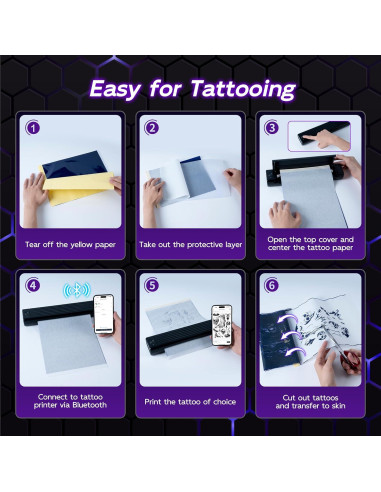 Easy for Tattooing

1
Tear off the yellow paper

2
Take out the protective layer

3
Open the top cover and center the tattoo paper

4
Connect to tattoo printer via Bluetooth

5
Print the tattoo of choice

6
Cut out tattoos and transfer to skin