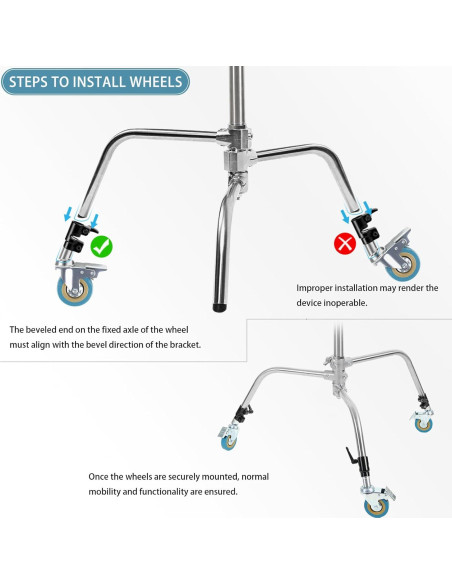 STEPS TO INSTALL WHEELS

Improper installation may render the device inoperable.

The beveled end on the fixed axle of the wheel must align with the bevel direction of the bracket.

Once the wheels are securely mounted, normal mobility and functionality are ensured.