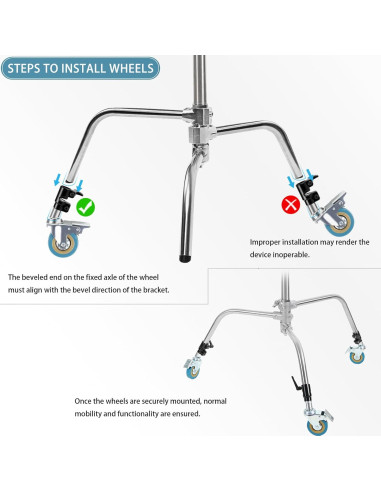 STEPS TO INSTALL WHEELS

Improper installation may render the device inoperable.

The beveled end on the fixed axle of the wheel must align with the bevel direction of the bracket.

Once the wheels are securely mounted, normal mobility and functionality are ensured.