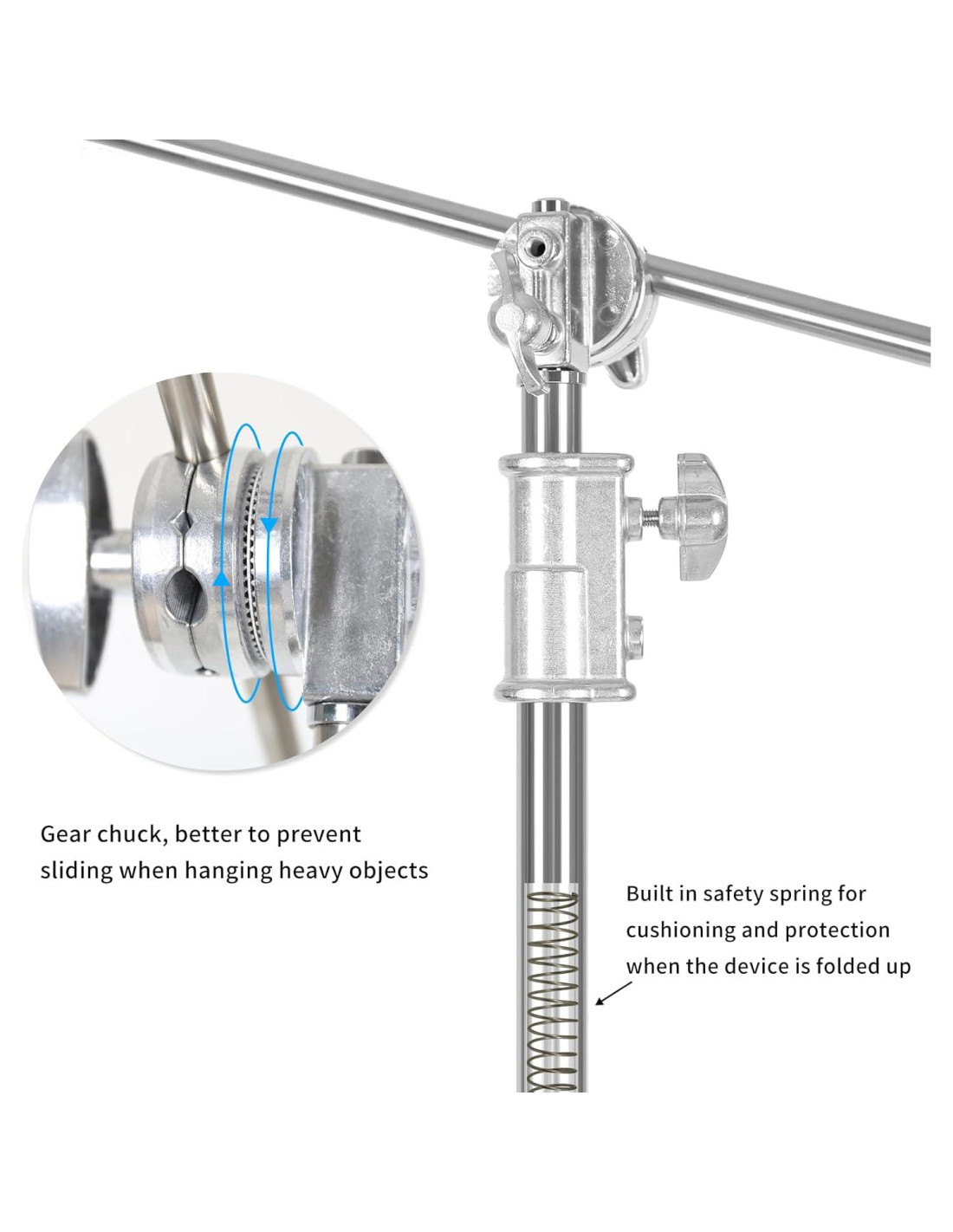 Gear chuck, better to prevent sliding when hanging heavy objects

Built in safety spring for cushioning and protection when the device is folded up