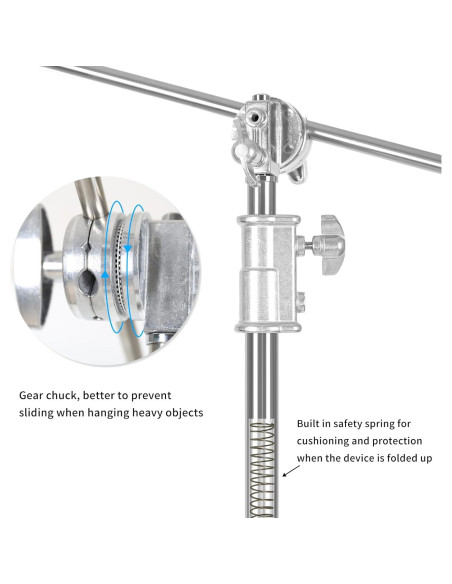 Gear chuck, better to prevent sliding when hanging heavy objects

Built in safety spring for cushioning and protection when the device is folded up