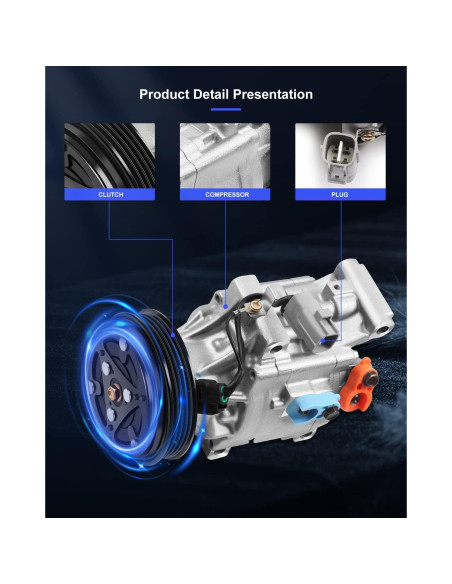 Product Detail Presentation

CLUTCH

COMPRESSOR

PLUG