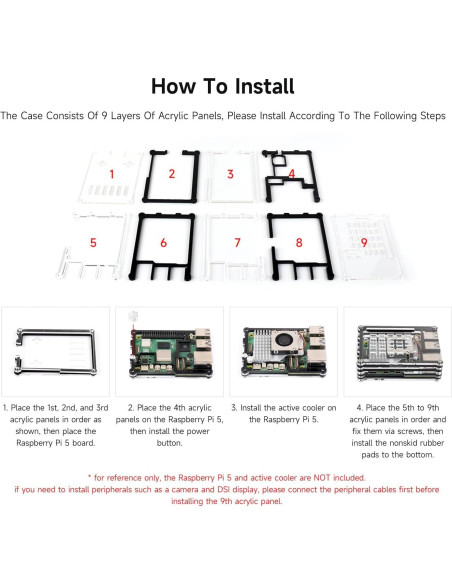 How To Install

The Case Consists Of 9 Layers Of Acrylic Panels, Please Install According To The Following Steps

1

2

3

4

5

6

7

8

9

1. Place the 1st, 2nd, and 3rd acrylic panels in order as shown, then place the Raspberry Pi 5 board.

2. Place the 4th acrylic panels on the Raspberry Pi 5, then install the power button.

3. Install the active cooler on the Raspberry Pi 5.

4. Place the 5th to 9th acrylic panels in order and fix them via screws, then install the nonskid rubber pads to the bottom.

* for reference only, the Raspberry Pi 5 and active cooler are NOT included.
if you need to install peripherals such as a camera and DSI display, please connect the peripheral cables first before installing the 9th acrylic panel.