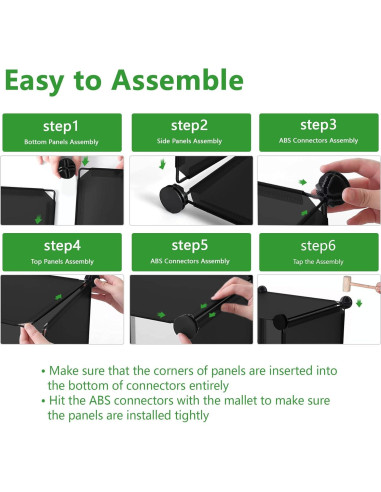 Easy to Assemble

step1
Bottom Panels Assembly

step2
Side Panels Assembly

step3
ABS Connectors Assembly

step4
Top Panels Assembly

step5
ABS Connectors Assembly

step6
Tap the Assembly

• Make sure that the corners of panels are inserted into the bottom of connectors entirely
• Hit the ABS connectors with the mallet to make sure the panels are installed tightly