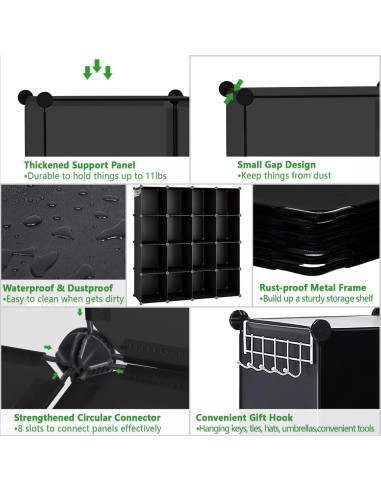 Thickened Support Panel
•Durable to hold things up to 11lbs

Small Gap Design
•Keep things from dust

Waterproof & Dustproof
•Easy to clean when gets dirty

Rust-proof Metal Frame
•Build up a sturdy storage shelf

Strengthened Circular Connector
•8 slots to connect panels effectively

Convenient Gift Hook
•Hanging keys, ties, hats, umbrellas,convenient tools